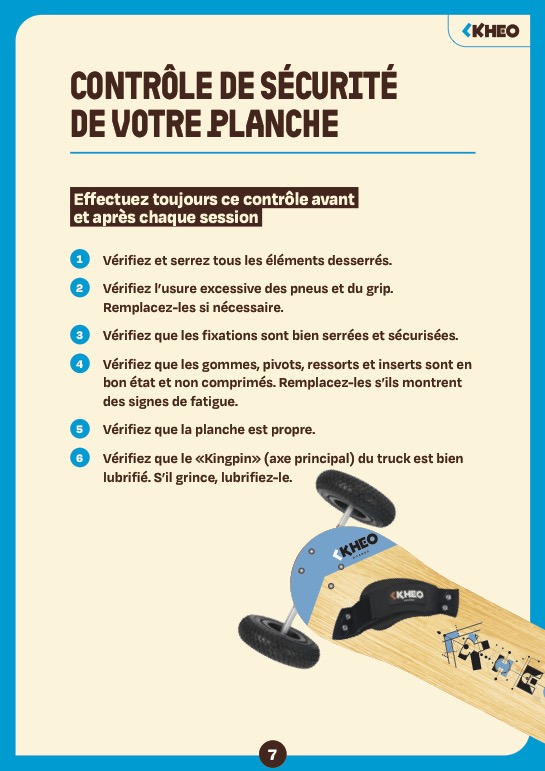 KHEO

CONTRÔLE DE SÉCURITÉ DE VOTRE PLANCHE

Effectuez toujours ce contrôle avant et après chaque session

1 Vérifiez et serrez tous les éléments desserrés.

2 Vérifiez l'usure excessive des pneus et du grip. Remplacez-les si nécessaire.

3 Vérifiez que les fixations sont bien serrées et sécurisées.

4 Vérifiez que les gommes, pivots, ressorts et inserts sont en bon état et non comprimés. Remplacez-les s'ils montrent des signes de fatigue.

5 Vérifiez que la planche est propre.

6 Vérifiez que le «Kingpin» (axe principal) du truck est bien lubrifié. S'il grince, lubrifiez-le.

KHEO

KHEO

7